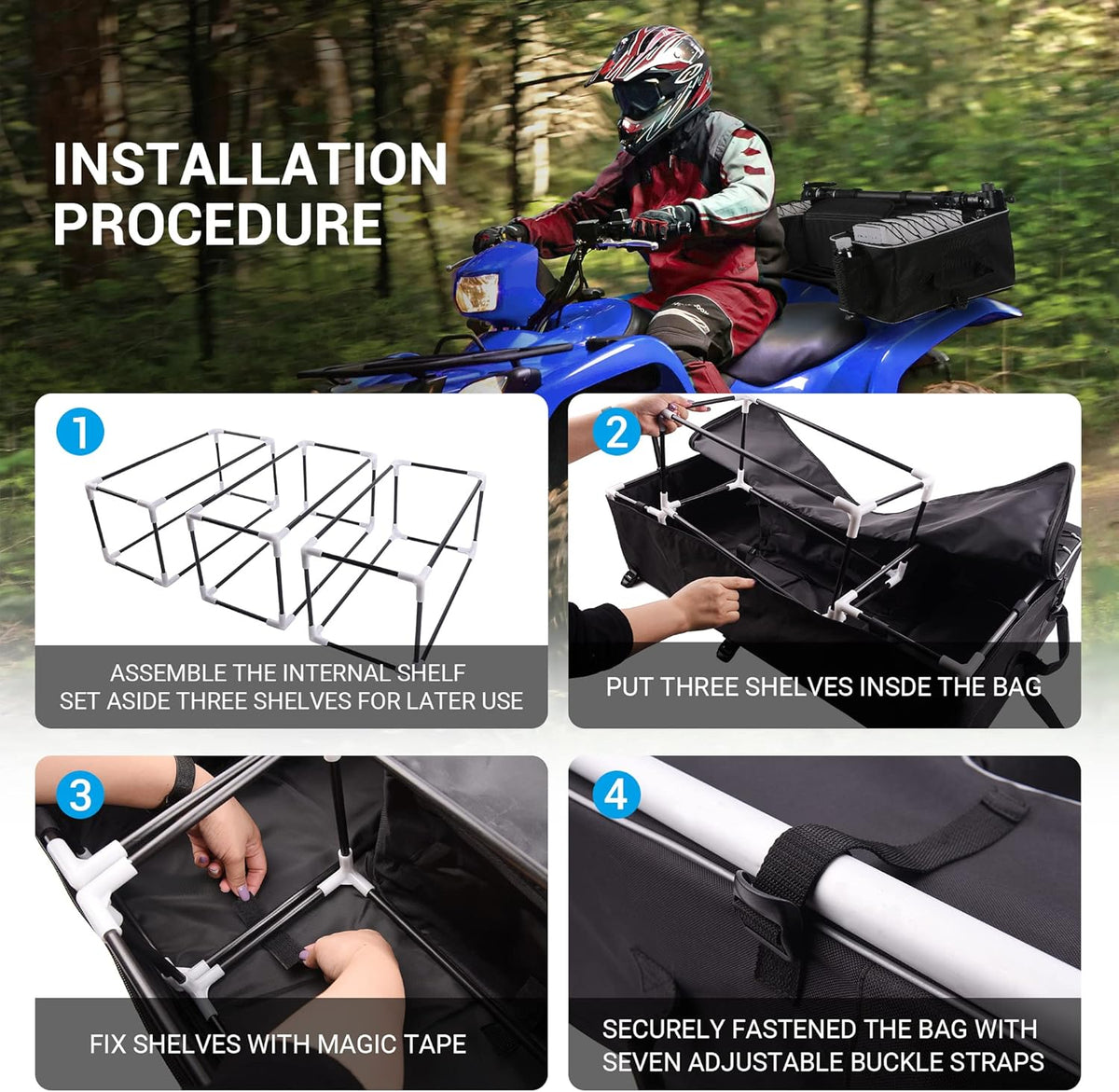 INSTALLATION PROCEDURE

1
ASSEMBLE THE INTERNAL SHELF
SET ASIDE THREE SHELVES FOR LATER USE

2
PUT THREE SHELVES INSDE THE BAG

3
FIX SHELVES WITH MAGIC TAPE

4
SECURELY FASTENED THE BAG WITH SEVEN ADJUSTABLE BUCKLE STRAPS